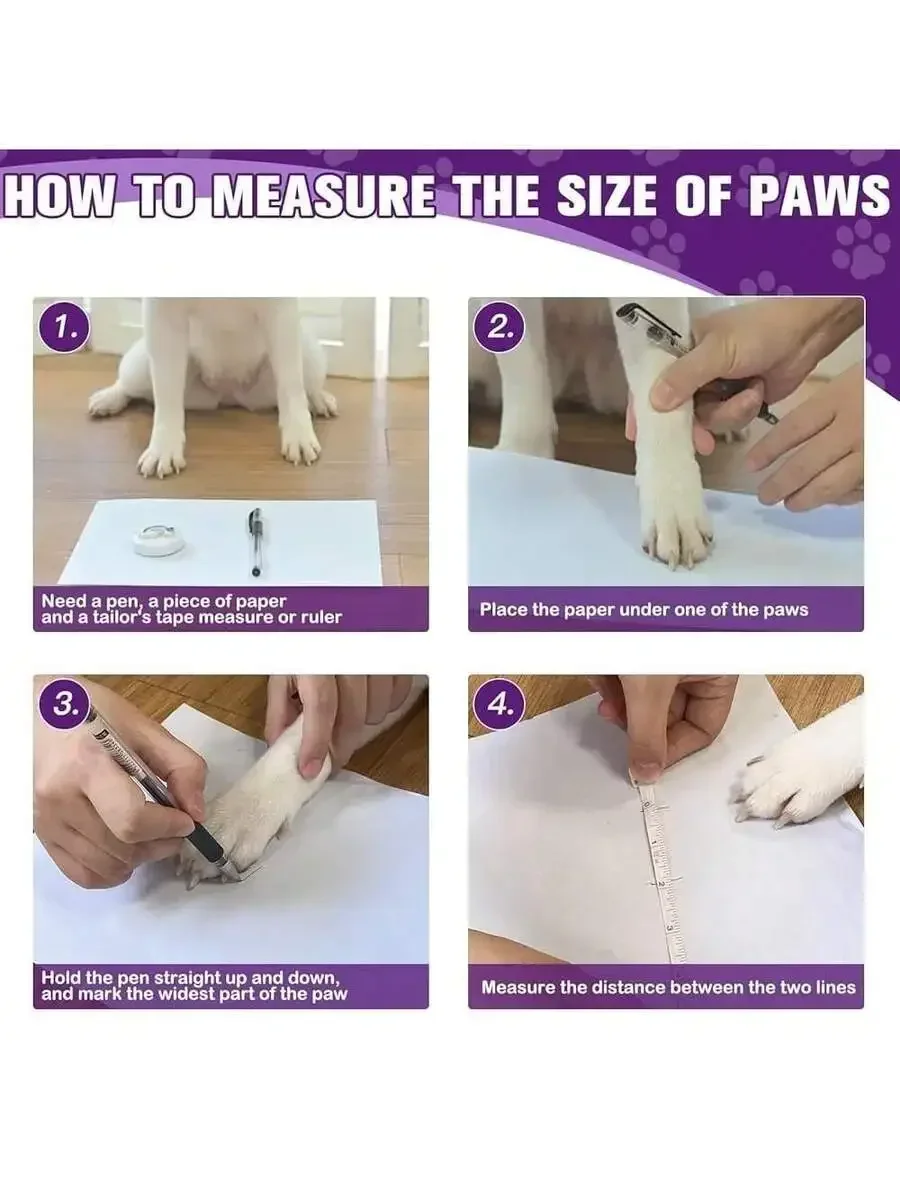 HOW TO MEASURE THE SIZE OF PAWS

1.

Need a pen, a piece of paper and a tailor's tape measure or ruler

2.

Place the paper under one of the paws

3.

Hold the pen straight up and down, and mark the widest part of the paw

4.

Measure the distance between the two lines